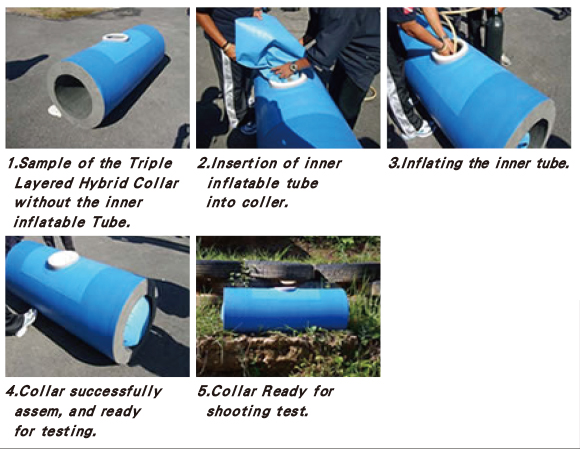 1.Sample of the Triple Layered Hybrid Collar without the inner inflatable Tube.

2.Insertion of inner inflatable tube into coller.

3.Inflating the inner tube.

4.Collar successfully assem, and ready for testing.

5.Collar Ready for shooting test.